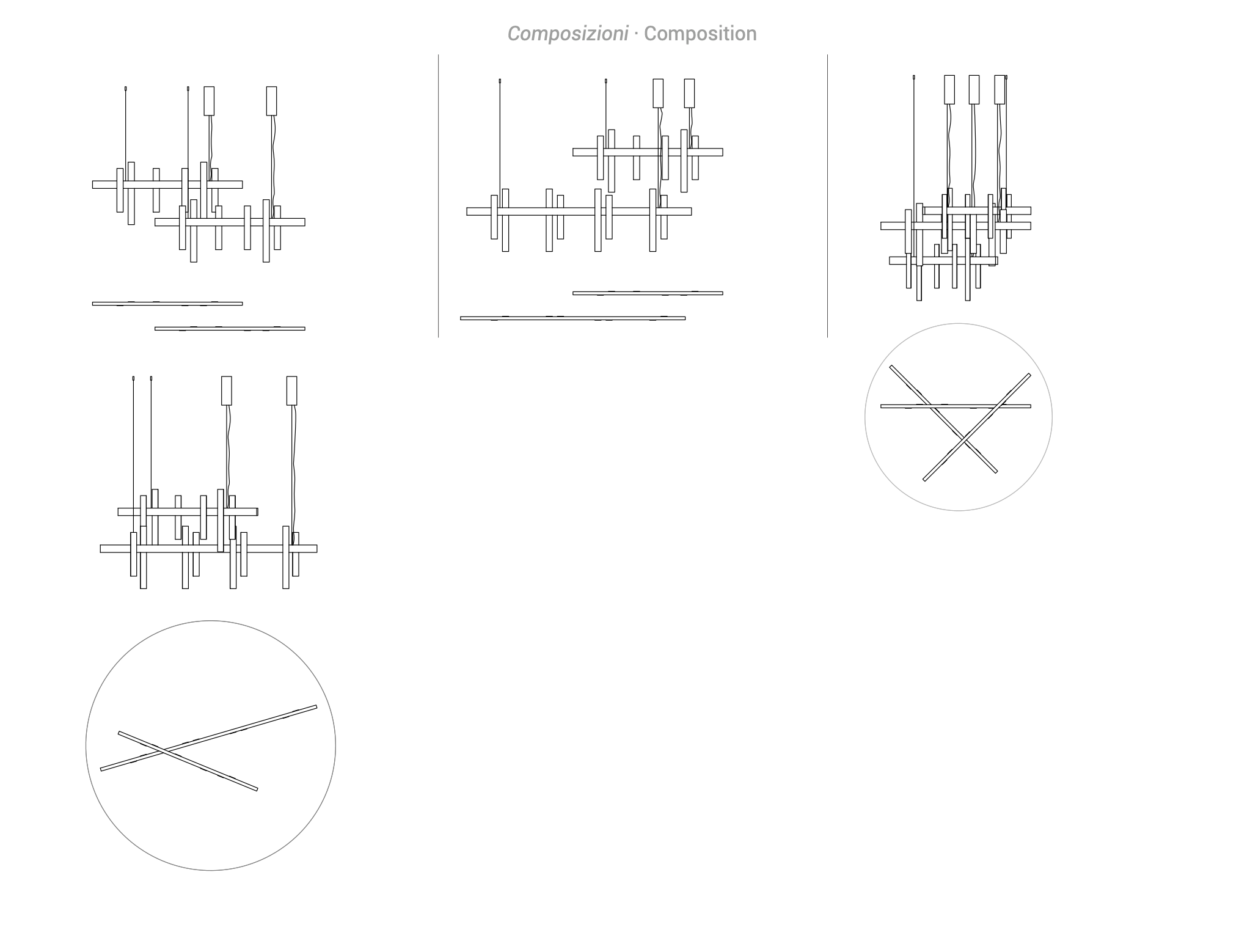 Composizioni · Composition