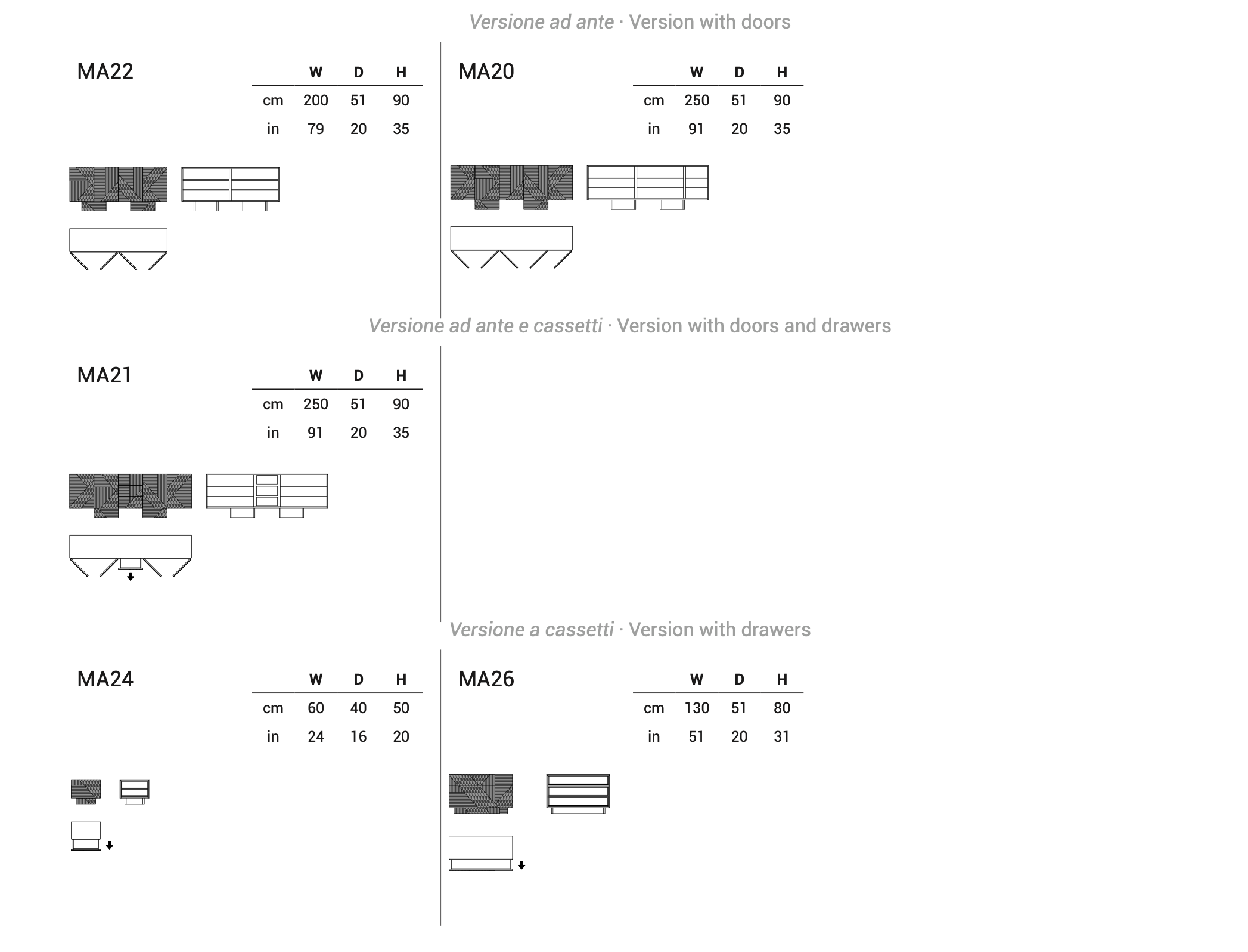 Versione ad ante · Version with doors

MA22

| | W | D | H |
|---|---|---|---|
| cm | 200 | 51 | 90 |
| in | 79 | 20 | 35 |

MA20

| | W | D | H |
|---|---|---|---|
| cm | 250 | 51 | 90 |
| in | 91 | 20 | 35 |

Versione ad ante e cassetti · Version with doors and drawers

MA21

| | W | D | H |
|---|---|---|---|
| cm | 250 | 51 | 90 |
| in | 91 | 20 | 35 |

Versione a cassetti · Version with drawers

MA24

| | W | D | H |
|---|---|---|---|
| cm | 60 | 40 | 50 |
| in | 24 | 16 | 20 |

MA26

| | W | D | H |
|---|---|---|---|
| cm | 130 | 51 | 80 |
| in | 51 | 20 | 31 |